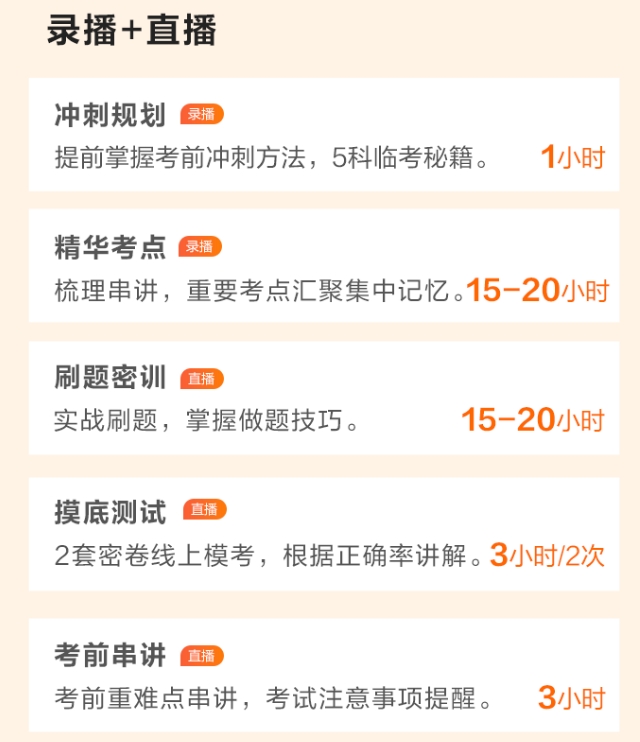 录播+直播

冲刺规划 录播
提前掌握考前冲刺方法，5科临考秘籍。 1小时

精华考点 录播
梳理串讲，重要考点汇聚集中记忆。15-20小时

刷题密训 直播
实战刷题，掌握做题技巧。 15-20小时

摸底测试 直播
2套密卷线上模考，根据正确率讲解。3小时/2次

考前串讲 直播
考前重难点串讲，考试注意事项提醒。 3小时